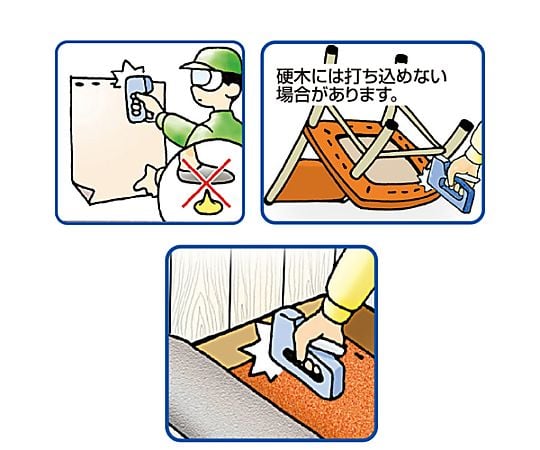 硬木には打ち込めない場合があります。