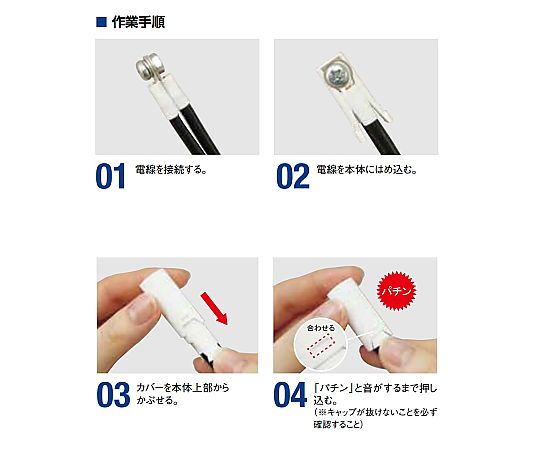 ■ 作業手順

01 電線を接続する。

02 電線を本体にはめ込む。

03 カバーを本体上部からかぶせる。

パチン

合わせる

04 「パチン」と音がするまで押し込む。
(※キャップが抜けないことを必ず確認すること)