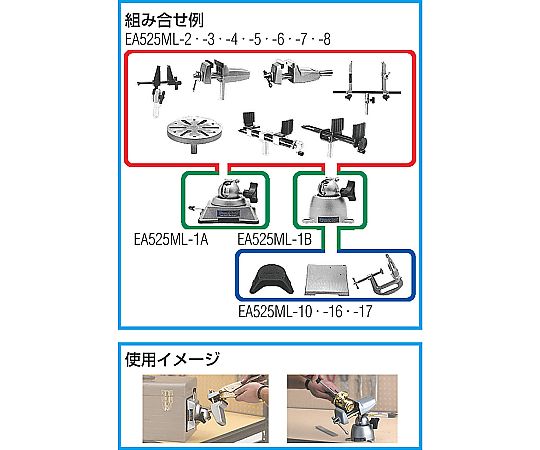 組み合せ例
EA525ML-2・-3・-4・-5・-6・-7・-8

EA525ML-1A
EA525ML-1B

EA525ML-10・-16・-17

使用イメージ