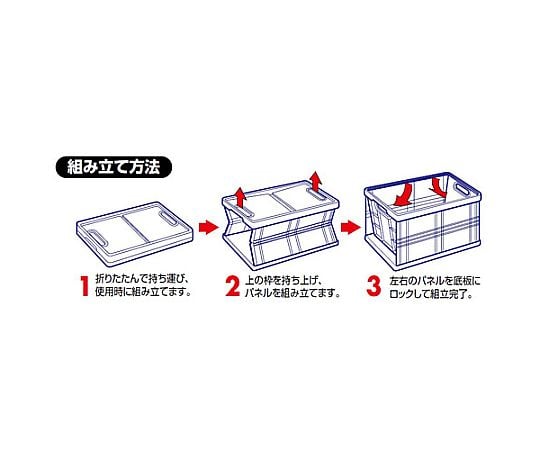 組み立て方法

1 折りたたんで持ち運び、使用時に組み立てます。

2 上の枠を持ち上げ、パネルを組み立てます。

3 左右のパネルを底板にロックして組立完了。