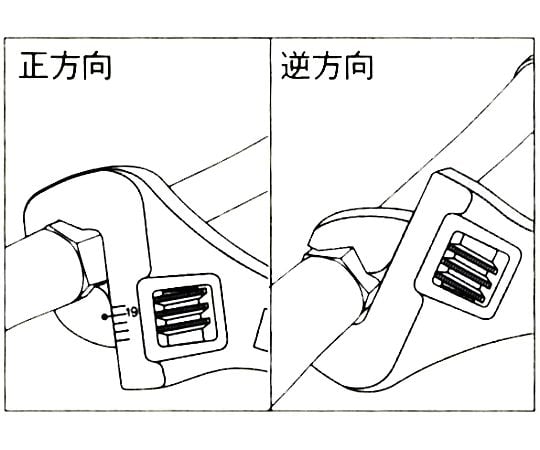 正方向

19

逆方向