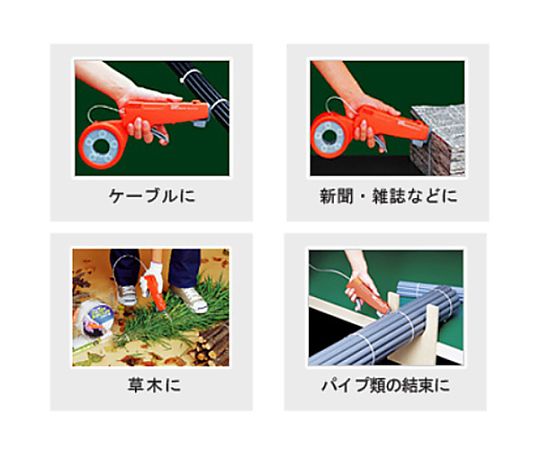 ケーブルに

新聞・雑誌などに

草木に

パイプ類の結束に