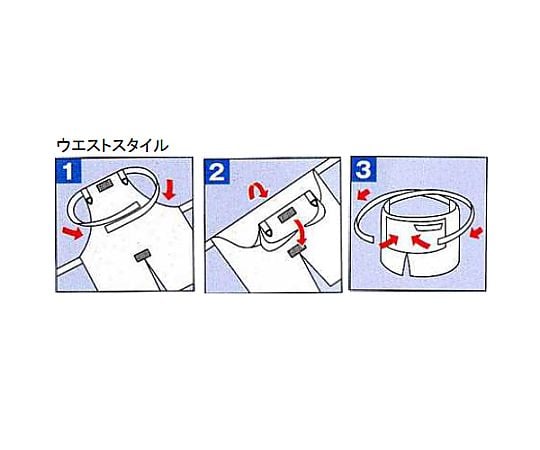 ウエストスタイル

1

2

3