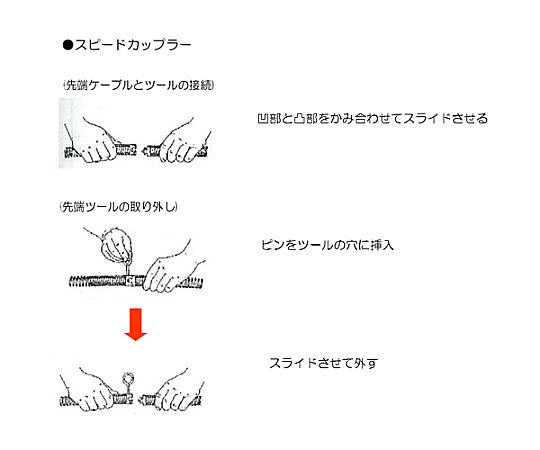 ●スピードカップラー

(先端ケーブルとツールの接続)

凹部と凸部をかみ合わせてスライドさせる

(先端ツールの取り外し)

ピンをツールの穴に挿入

スライドさせて外す