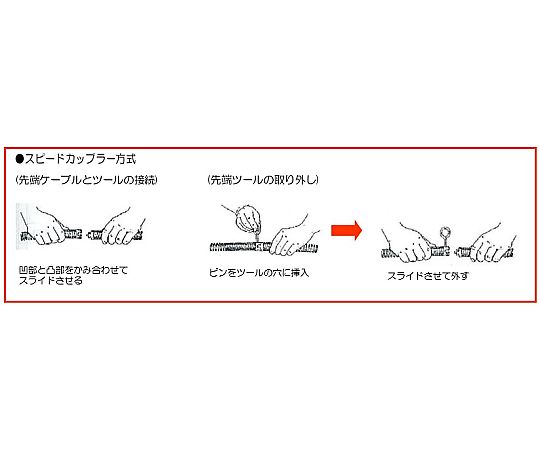 ●スピードカップラー方式

(先端ケーブルとツールの接続)

凹部と凸部をかみ合わせてスライドさせる

(先端ツールの取り外し)

ピンをツールの穴に挿入

スライドさせて外す