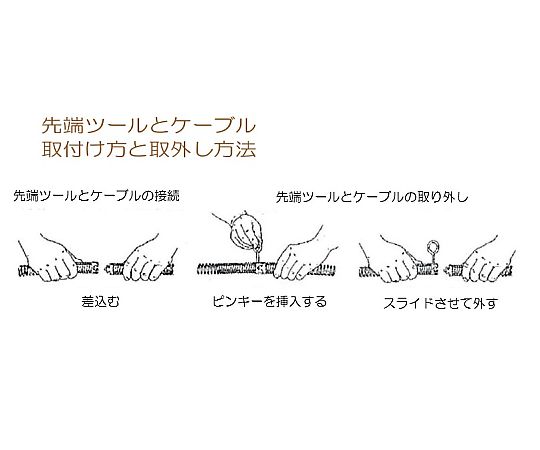 先端ツールとケーブル
取付け方と取外し方法

先端ツールとケーブルの接続

先端ツールとケーブルの取り外し

差込む

ピンキーを挿入する

スライドさせて外す