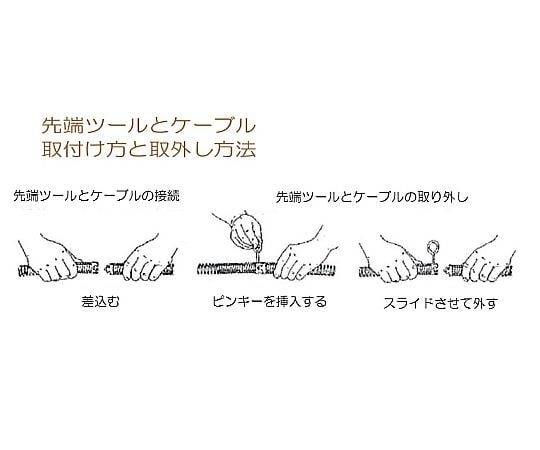 先端ツールとケーブル
取付け方と取外し方法

先端ツールとケーブルの接続

先端ツールとケーブルの取り外し

差込む

ピンキーを挿入する

スライドさせて外す