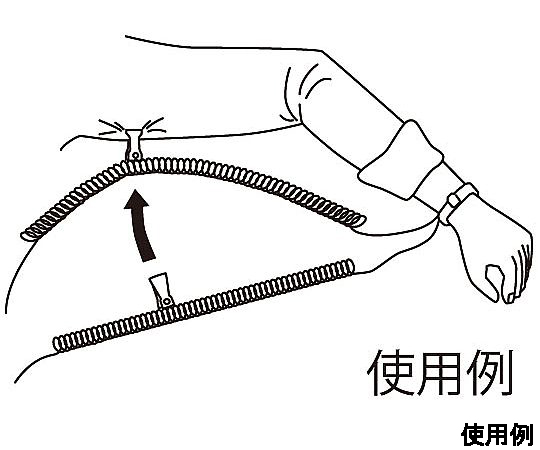 使用例

使用例