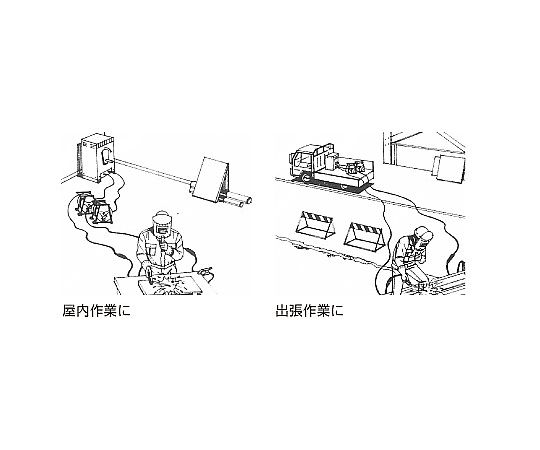 屋内作業に

出張作業に