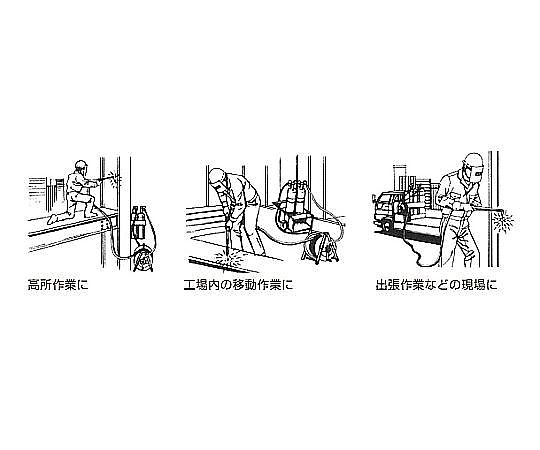 高所作業に

工場内の移動作業に

出張作業などの現場に