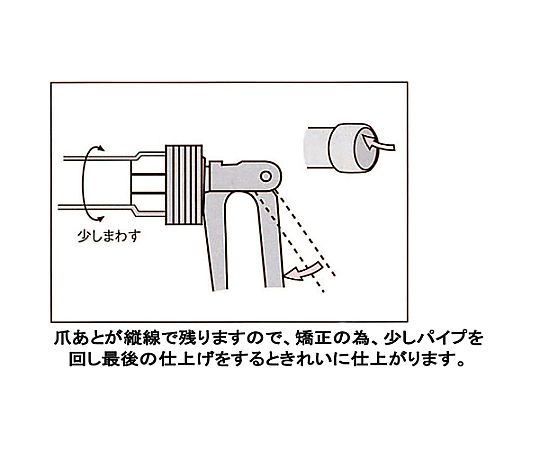 少しまわす

爪あとが縦線で残りますので、矯正の為、少しパイプを回し最後の仕上げをするときれいに仕上がります。