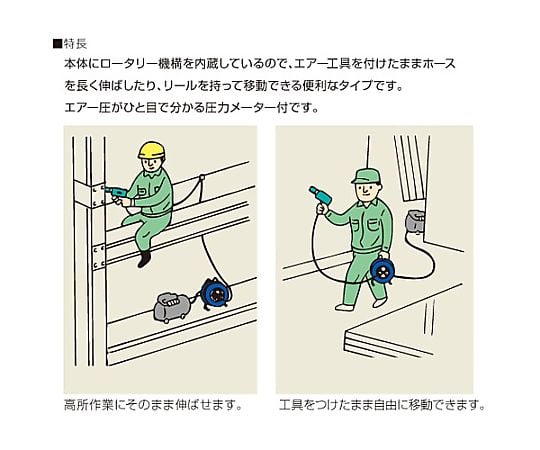 ■特長

本体にロータリー機構を内蔵しているので、エアー工具を付けたままホースを長く伸ばしたり、リールを持って移動できる便利なタイプです。

エアー圧がひと目で分かる圧力メーター付です。

高所作業にそのまま伸ばせます。

工具をつけたまま自由に移動できます。