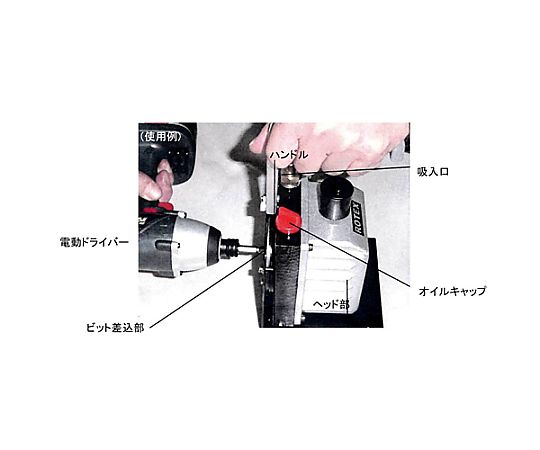 (使用例)

ハンドル

吸入口

電動ドライバー

ROTEX

オイルキャップ

ヘッド部

ビット差込部