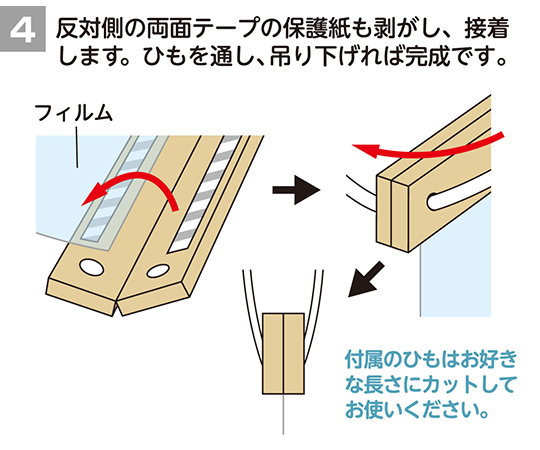 4 反対側の両面テープの保護紙も剥がし、接着します。ひもを通し、吊り下げれば完成です。

フィルム

付属のひもはお好きな長さにカットしてお使いください。