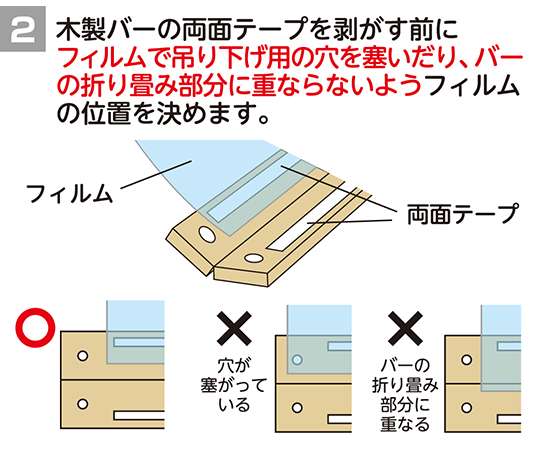 2 木製バーの両面テープを剥がす前にフィルムで吊り下げ用の穴を塞いだり、バーの折り畳み部分に重ならないようフィルムの位置を決めます。

フィルム

両面テープ

○

×

穴が塞がっている

×

バーの折り畳み部分に重なる