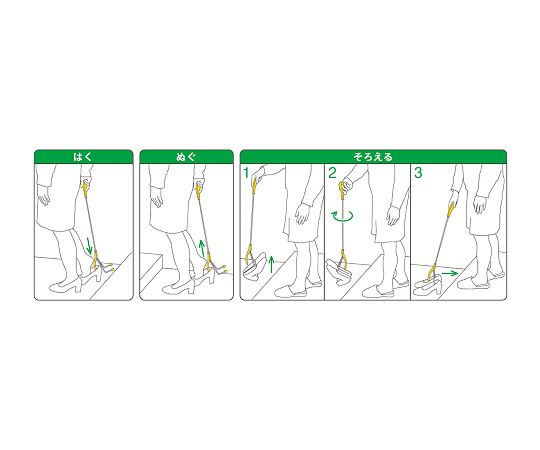 はく

ぬぐ

そろえる

1

2

3