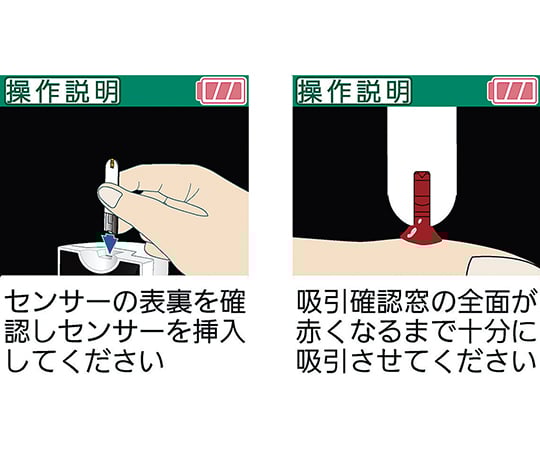 操作説明

センサーの表裏を確認しセンサーを挿入してください

操作説明

吸引確認窓の全面が赤くなるまで十分に吸引させてください