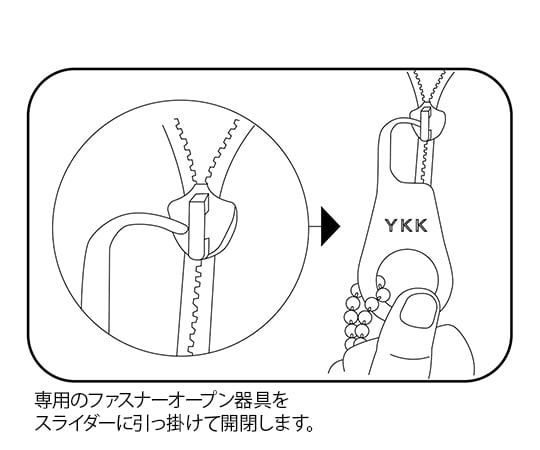 YKK

専用のファスナーオープン器具を
スライダーに引っ掛けて開閉します。