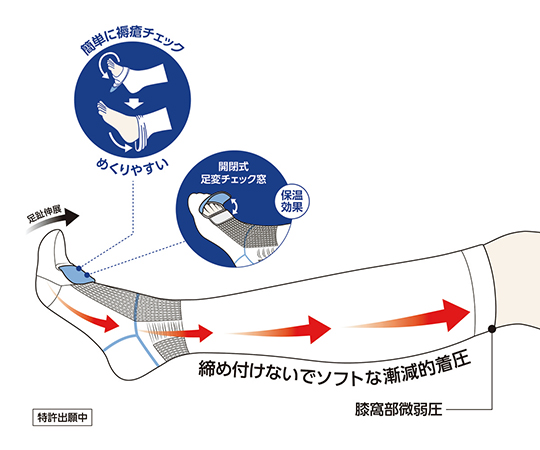 簡単に褥瘡チェック

めくりやすい

開閉式
足変チェック窓

保温
効果

足趾伸展

締め付けないでソフトな漸減的着圧

膝窩部微弱圧

特許出願中