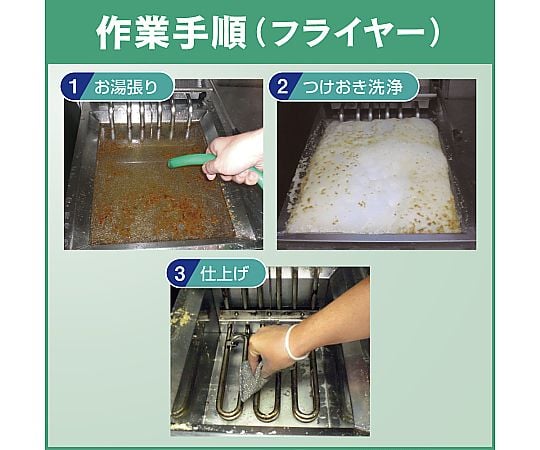 作業手順（フライヤー）

1 お湯張り

2 つけおき洗浄

3 仕上げ