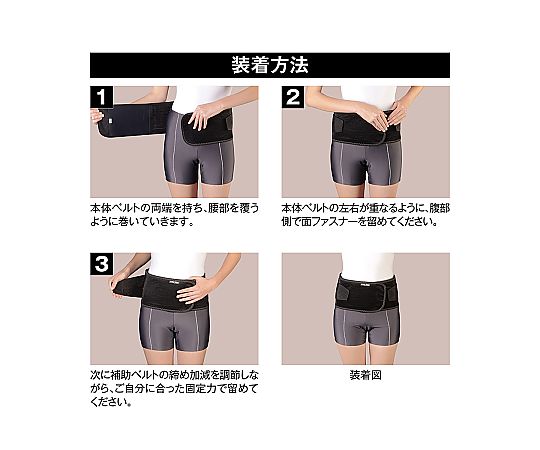 装着方法

1

本体ベルトの両端を持ち、腰部を覆うように巻いていきます。

2

本体ベルトの左右が重なるように、腹部側で面ファスナーを留めてください。

3

次に補助ベルトの締め加減を調節しながら、ご自分に合った固定力で留めてください。

装着図