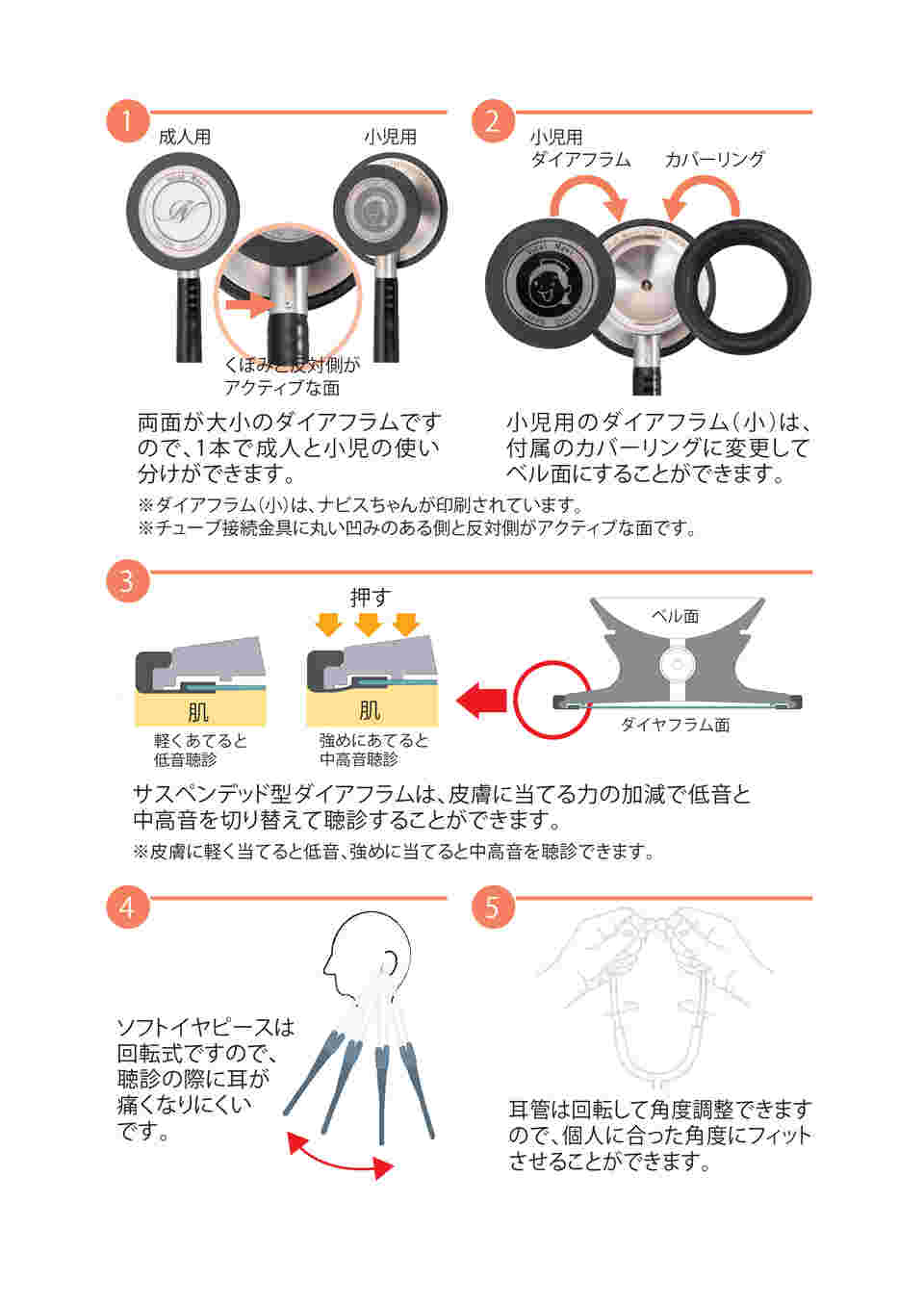 1

成人用

小児用

くぼみと反対側が
アクティブな面

両面が大小のダイアフラムですので、1本で成人と小児の使い分けができます。

2

小児用
ダイアフラム

カバーリング

小児用のダイアフラム（小）は、付属のカバーリングに変更してベル面にすることができます。

※ダイアフラム（小）は、ナビスちゃんが印刷されています。
※チューブ接続金具に丸い凹みのある側と反対側がアクティブな面です。

3

押す

肌

軽くあてると
低音聴診

肌

強めにあてると
中高音聴診

ベル面

ダイヤフラム面

サスペンデッド型ダイアフラムは、皮膚に当てる力の加減で低音と中高音を切り替えて聴診することができます。
※皮膚に軽く当てると低音、強めに当てると中高音を聴診できます。

4

ソフトイヤピースは回転式ですので、聴診の際に耳が痛くなりにくいです。

5

耳管は回転して角度調整できますので、個人に合った角度にフィットさせることができます。