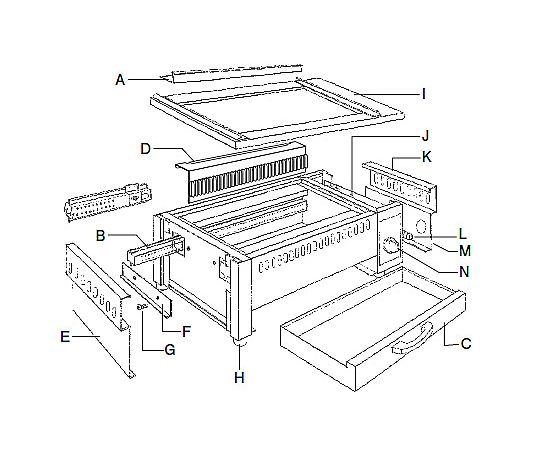 A
I
D
J
K
B
L
M
N
E
F
G
H
C