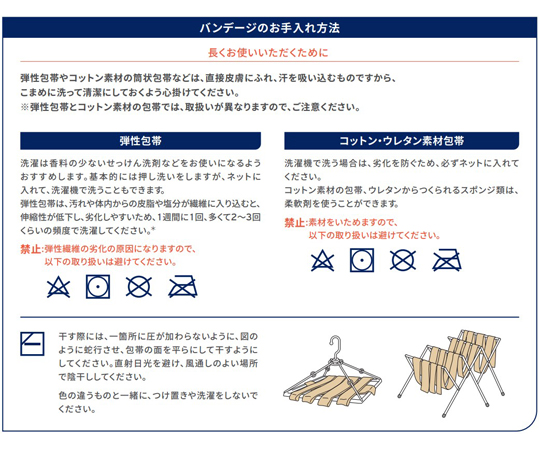 バンデージのお手入れ方法

長くお使いいただくために

弾性包帯やコットン素材の筒状包帯などは、直接皮膚にふれ、汗を吸い込むものですから、こまめに洗って清潔にしておくよう心掛けてください。
※弾性包帯とコットン素材の包帯では、取扱いが異なりますので、ご注意ください。

弾性包帯

洗濯は香料の少ないせっけん洗剤などをお使いになるようおすすめします。基本的には押し洗いをしますが、ネットに入れて、洗濯機で洗うこともできます。
弾性包帯は、汚れや体内からの皮脂や塩分が繊維に入り込むと、伸縮性が低下し、劣化しやすいため、1週間に1回、多くて2〜3回くらいの頻度で洗濯してください。*

禁止:弾性繊維の劣化の原因になりますので、以下の取り扱いは避けてください。

コットン・ウレタン素材包帯

洗濯機で洗う場合は、劣化を防ぐため、必ずネットに入れてください。
コットン素材の包帯、ウレタンからつくられるスポンジ類は、柔軟剤を使うことができます。

禁止:素材をいためますので、以下の取り扱いは避けてください。

干す際には、一箇所に圧が加わらないように、図のように蛇行させ、包帯の面を平らにして干すようにしてください。直射日光を避け、風通しのよい場所で陰干ししてください。

色の違うものと一緒に、つけ置きや洗濯をしないでください。