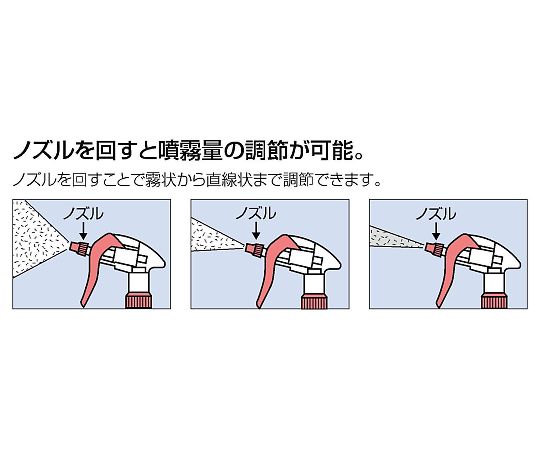 ノズルを回すと噴霧量の調節が可能。

ノズルを回すことで霧状から直線状まで調節できます。

ノズル

ノズル

ノズル