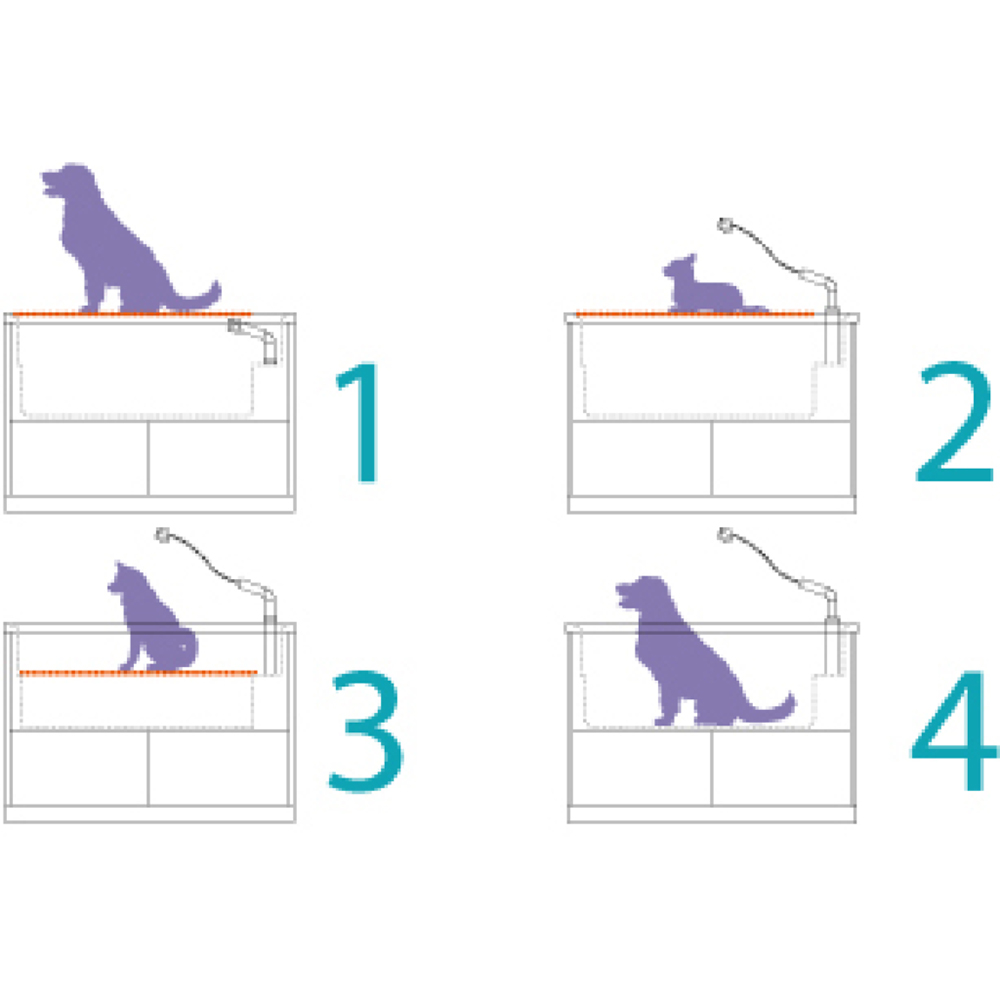 1

2

3

4