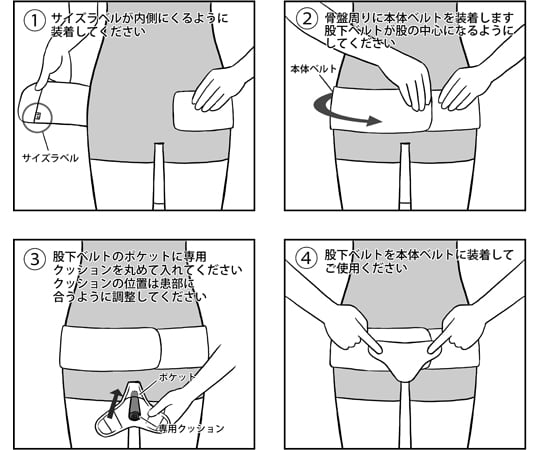 ① サイズラベルが内側にくるように装着してください

サイズラベル

② 骨盤周りに本体ベルトを装着します
股下ベルトが股の中心になるようにしてください

本体ベルト

③ 股下ベルトのポケットに専用クッションを丸めて入れてください
クッションの位置は患部に合うように調整してください

ポケット

専用クッション

④ 股下ベルトを本体ベルトに装着してご使用ください