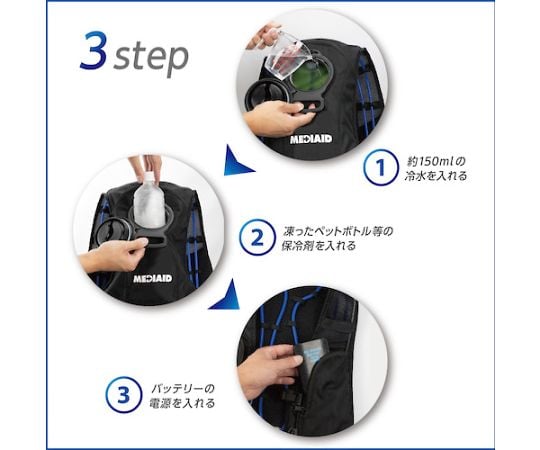 3 step

MEDIAID

1 約150mlの冷水を入れる

MEDIAID

2 凍ったペットボトル等の保冷剤を入れる

3 バッテリーの電源を入れる