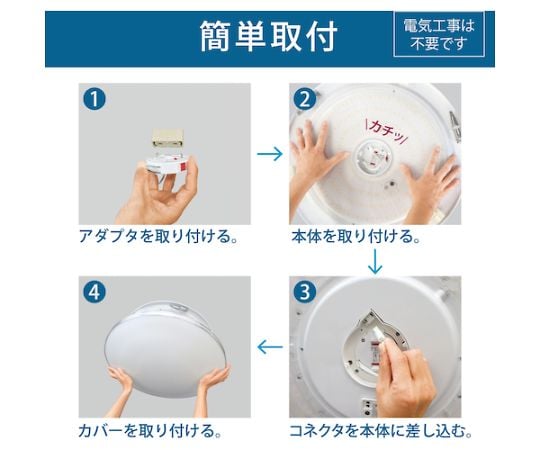 簡単取付

電気工事は不要です

1

アダプタを取り付ける。

2

カチッ

本体を取り付ける。

3

コネクタを本体に差し込む。

4

カバーを取り付ける。