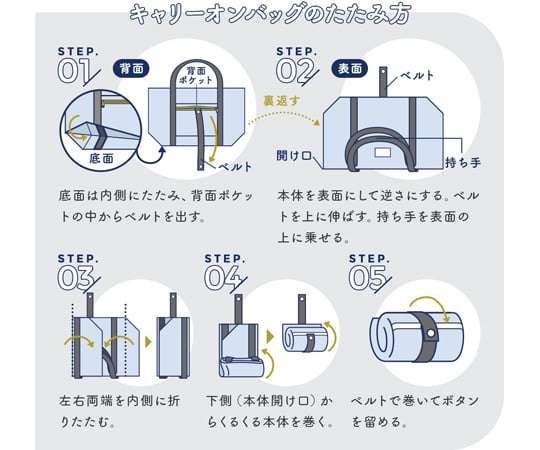 キャリーオンバッグのたたみ方

STEP. 01
背面
背面ポケット
底面
ベルト
底面は内側にたたみ、背面ポケットの中からベルトを出す。

裏返す

STEP. 02
表面
ベルト
開け口
持ち手
本体を表面にして逆さにする。ベルトを上に伸ばす。持ち手を表面の上に乗せる。

STEP. 03
左右両端を内側に折りたたむ。

STEP. 04
下側（本体開け口）からくるくる本体を巻く。

STEP. 05
ベルトで巻いてボタンを留める。