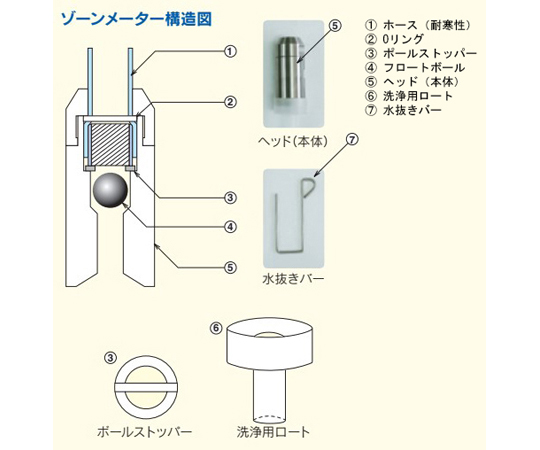 ゾーンメーター構造図

①
②
③
④
⑤

⑤
ヘッド(本体)

⑦
水抜きバー

① ホース(耐寒性)
② 0リング
③ ボールストッパー
④ フロートボール
⑤ ヘッド(本体)
⑥ 洗浄用ロート
⑦ 水抜きバー

③
ボールストッパー

⑥
洗浄用ロート