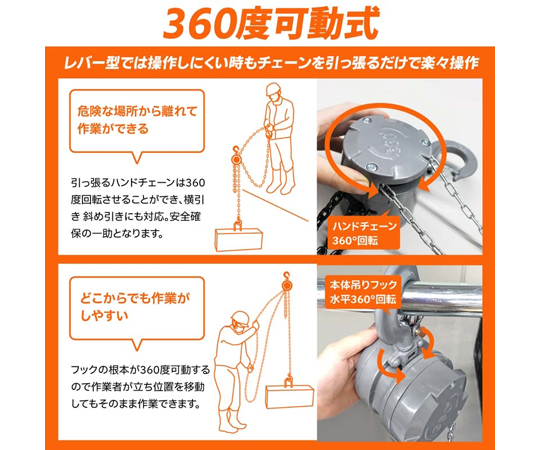 360度可動式

レバー型では操作しにくい時もチェーンを引っ張るだけで楽々操作

危険な場所から離れて作業ができる

引っ張るハンドチェーンは360度回転させることができ、横引き 斜め引きにも対応。安全確保の一助となります。

ハンドチェーン
360°回転

どこからでも作業がしやすい

フックの根本が360度可動するので作業者が立ち位置を移動してもそのまま作業できます。

本体吊りフック
水平360°回転