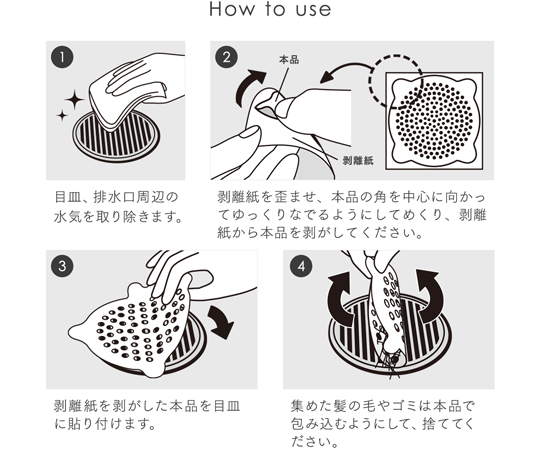 How to use

1

目皿、排水口周辺の水気を取り除きます。

2

本品

剥離紙

剥離紙を歪ませ、本品の角を中心に向かってゆっくりなでるようにしてめくり、剥離紙から本品を剥がしてください。

3

剥離紙を剥がした本品を目皿に貼り付けます。

4

集めた髪の毛やゴミは本品で包み込むようにして、捨ててください。