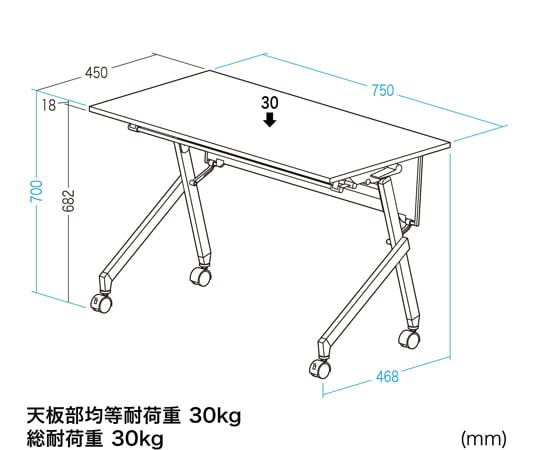 450
750
18
30
700
682
468
天板部均等耐荷重 30kg
総耐荷重 30kg
(mm)