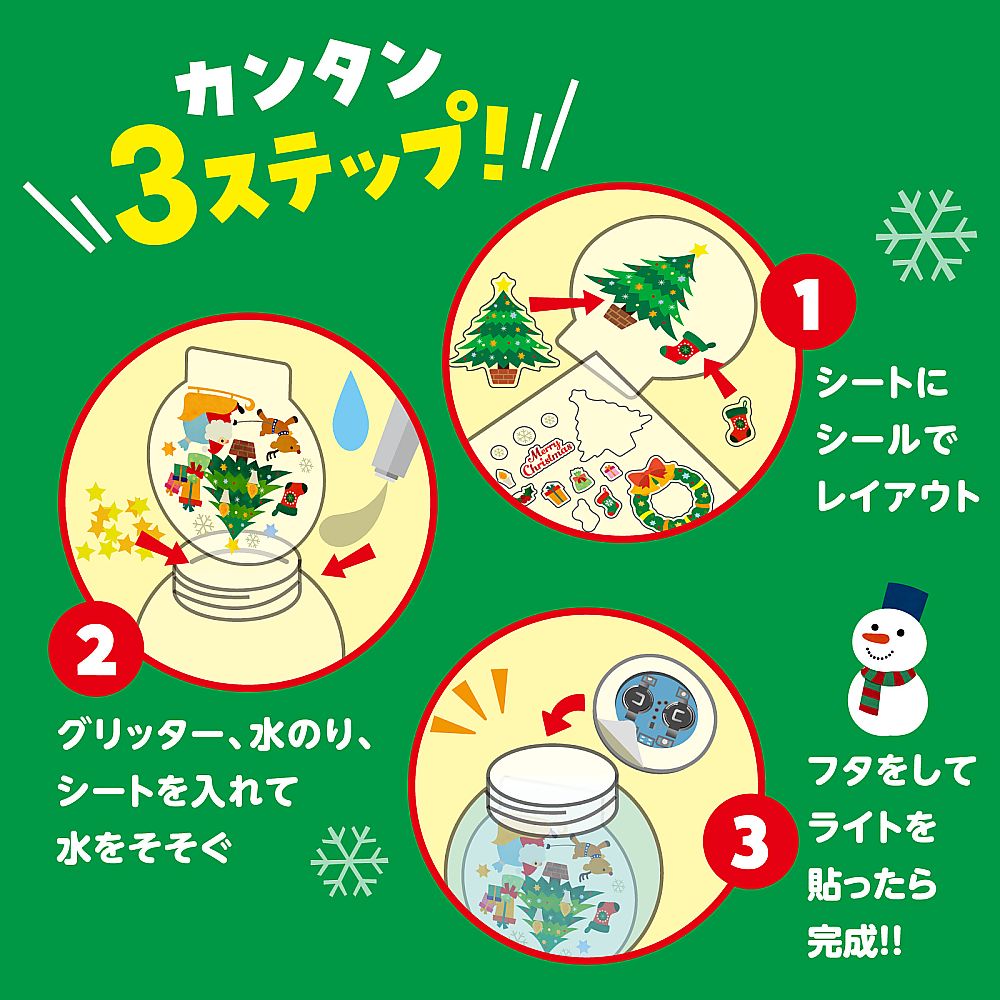 カンタン
3ステップ!

1
シートに
シールで
レイアウト

Merry Christmas

2
グリッター、水のり、
シートを入れて
水をそそぐ

3
フタをして
ライトを
貼ったら
完成!!