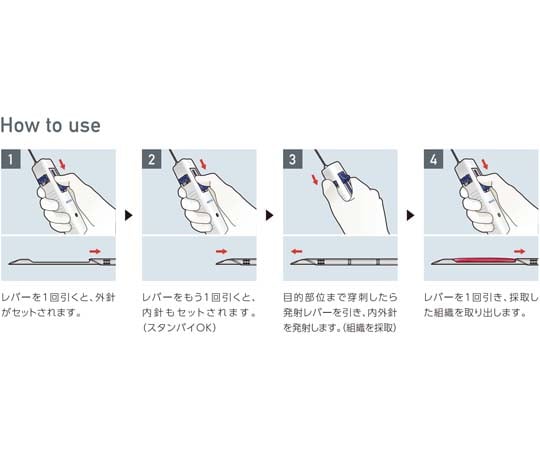 How to use

1

レバーを1回引くと、外針がセットされます。

2

レバーをもう1回引くと、内針もセットされます。（スタンバイOK）

3

目的部位まで穿刺したら発射レバーを引き、内外針を発射します。（組織を採取）

4

レバーを1回引き、採取した組織を取り出します。