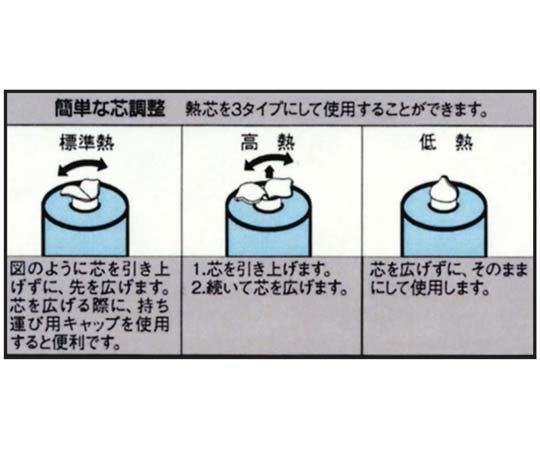 簡単な芯調整　熱芯を3タイプにして使用することができます。

| 標準熱 | 高　熱 | 低　熱 |
|---|---|---|
| 図のように芯を引き上げずに、先を広げます。芯を広げる際に、持ち運び用キャップを使用すると便利です。 | 1.芯を引き上げます。 2.続いて芯を広げます。 | 芯を広げずに、そのままにして使用します。 |