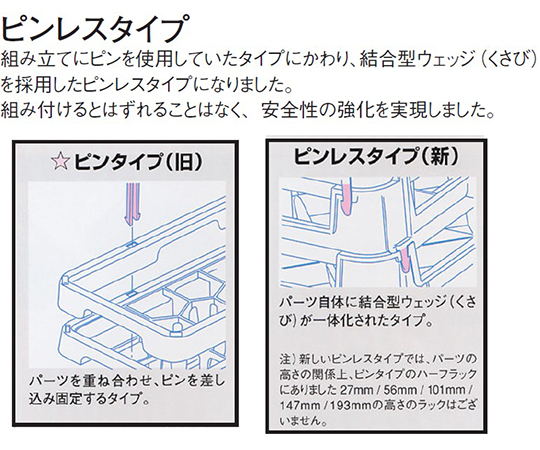 ピンレスタイプ

組み立てにピンを使用していたタイプにかわり、結合型ウェッジ（くさび）を採用したピンレスタイプになりました。

組み付けるとはずれることはなく、安全性の強化を実現しました。

☆ピンタイプ（旧）

パーツを重ね合わせ、ピンを差し込み固定するタイプ。

ピンレスタイプ（新）

パーツ自体に結合型ウェッジ（くさび）が一体化されたタイプ。

注）新しいピンレスタイプでは、パーツの高さの関係上、ピンタイプのハーフラックにありました 27mm / 56mm / 101mm / 147mm / 193mmの高さのラックはございません。