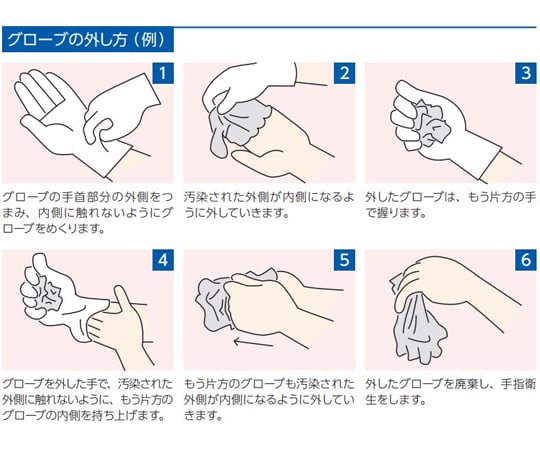 グローブの外し方（例）

1

グローブの手首部分の外側をつまみ、内側に触れないようにグローブをめくります。

2

汚染された外側が内側になるように外していきます。

3

外したグローブは、もう片方の手で握ります。

4

グローブを外した手で、汚染された外側に触れないように、もう片方のグローブの内側を持ち上げます。

5

もう片方のグローブも汚染された外側が内側になるように外していきます。

6

外したグローブを廃棄し、手指衛生をします。