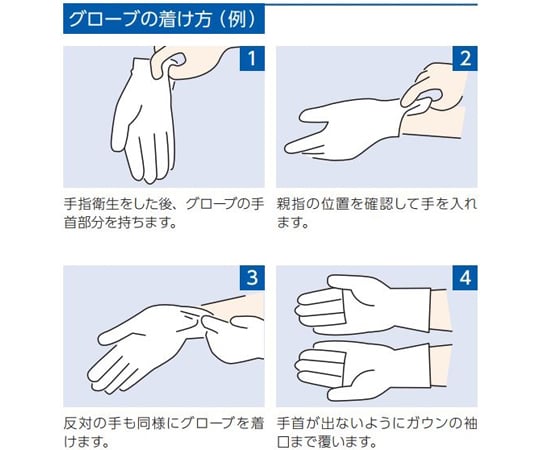 グローブの着け方（例）

1

手指衛生をした後、グローブの手首部分を持ちます。

2

親指の位置を確認して手を入れます。

3

反対の手も同様にグローブを着けます。

4

手首が出ないようにガウンの袖口まで覆います。