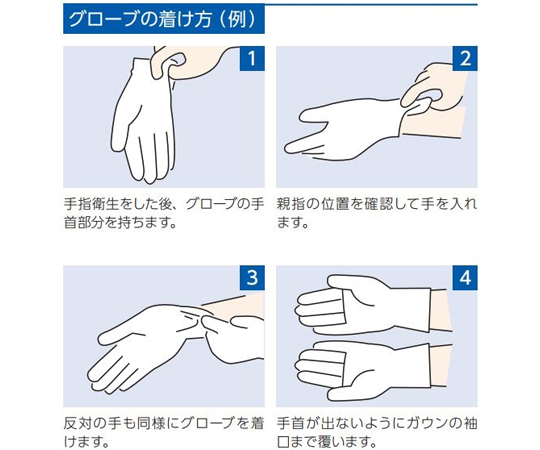 グローブの着け方（例）

1

手指衛生をした後、グローブの手首部分を持ちます。

2

親指の位置を確認して手を入れます。

3

反対の手も同様にグローブを着けます。

4

手首が出ないようにガウンの袖口まで覆います。