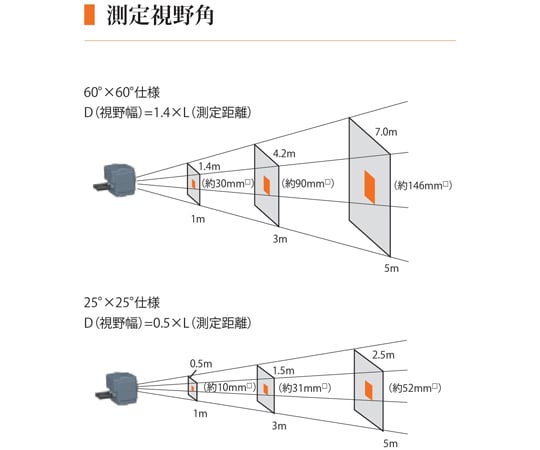 測定視野角

60°×60°仕様
D(視野幅)=1.4×L(測定距離)

1.4m
(約30mm□)
1m
4.2m
(約90mm□)
3m
7.0m
(約146mm□)
5m

25°×25°仕様
D(視野幅)=0.5×L(測定距離)

0.5m
(約10mm□)
1m
1.5m
(約31mm□)
3m
2.5m
(約52mm□)
5m