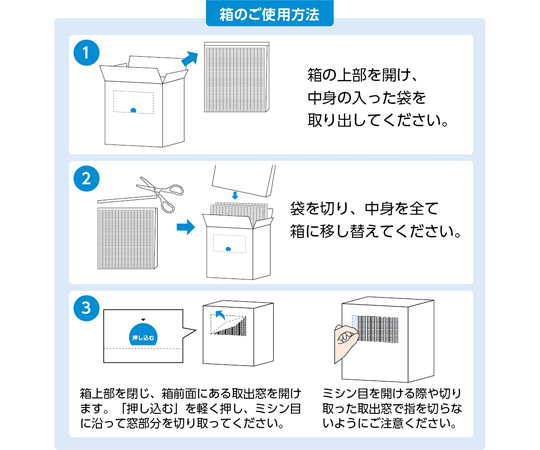 箱のご使用方法

1

箱の上部を開け、中身の入った袋を取り出してください。

2

袋を切り、中身を全て箱に移し替えてください。

3

押し込む

箱上部を閉じ、箱前面にある取出窓を開けます。「押し込む」を軽く押し、ミシン目に沿って窓部分を切り取ってください。

ミシン目を開ける際や切り取った取出窓で指を切らないようにご注意ください。