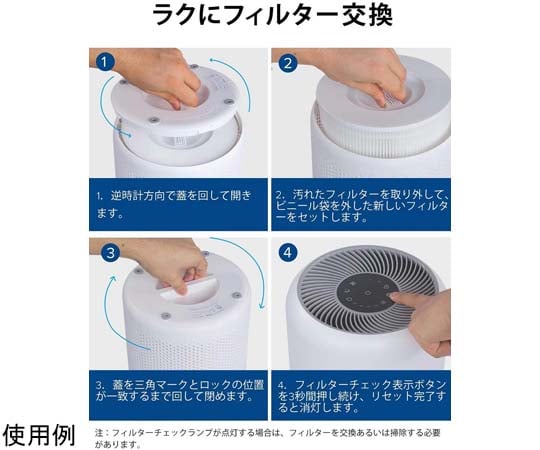 ラクにフィルター交換

1

1. 逆時計方向で蓋を回して開きます。

2

2. 汚れたフィルターを取り外して、ビニール袋を外した新しいフィルターをセットします。

3

3. 蓋を三角マークとロックの位置が一致するまで回して閉めます。

4

4. フィルターチェック表示ボタンを3秒間押し続け、リセット完了すると消灯します。

使用例

注：フィルターチェックランプが点灯する場合は、フィルターを交換あるいは掃除する必要があります。