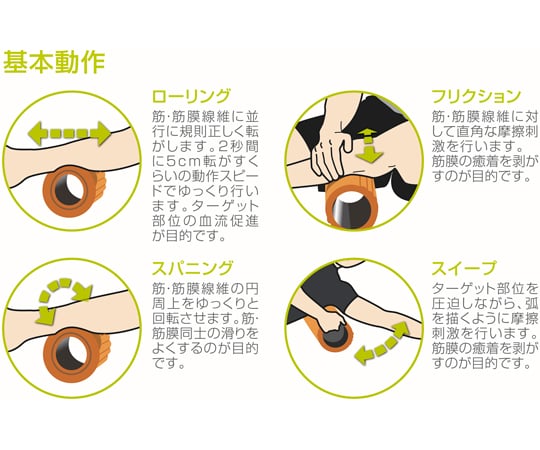 基本動作

ローリング

筋･筋膜線維に並行に規則正しく転がします。2秒間に5cm転がすくらいの動作スピードでゆっくり行います。ターゲット部位の血流促進が目的です。

フリクション

筋･筋膜線維に対して直角な摩擦刺激を行います。筋膜の癒着を剥がすのが目的です。

スパニング

筋･筋膜線維の円周上をゆっくりと回転させます。筋･筋膜同士の滑りをよくするのが目的です。

スイープ

ターゲット部位を圧迫しながら、弧を描くように摩擦刺激を行います。筋膜の癒着を剥がすのが目的です。