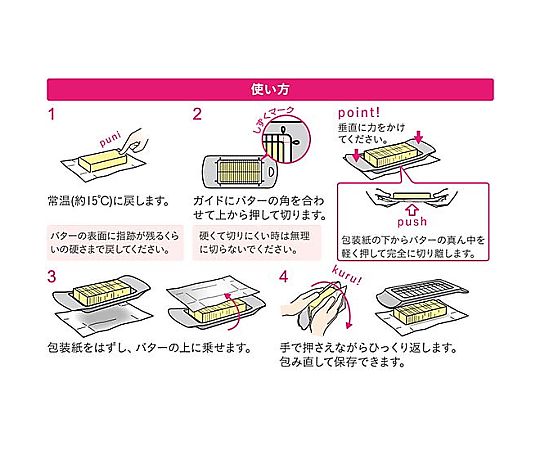 使い方

1

puni

常温(約15℃)に戻します。

バターの表面に指跡が残るくらいの硬さまで戻してください。

2

しずくマーク

ガイドにバターの角を合わせて上から押して切ります。

硬くて切りにくい時は無理に切らないでください。

point!

垂直に力をかけてください。

push

包装紙の下からバターの真ん中を軽く押して完全に切り離します。

3

包装紙をはずし、バターの上に乗せます。

4

kuru!

手で押さえながらひっくり返します。
包み直して保存できます。